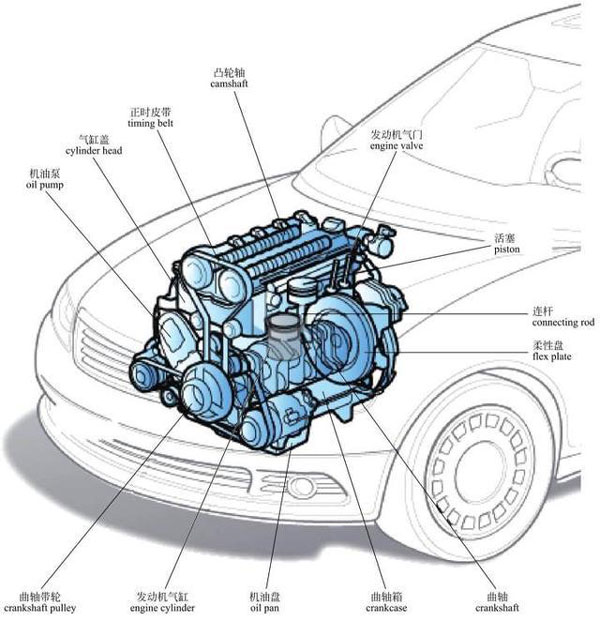 凸轮轴
camshaft

正时皮带
timing belt

气缸盖
cylinder head

机油泵
oil pump

发动机气门
engine valve

活塞
piston

连杆
connecting rod

柔性盘
flex plate

曲轴带轮
crankshaft pulley

发动机气缸
engine cylinder

机油盘
oil pan

曲轴箱
crankcase

曲轴
crankshaft